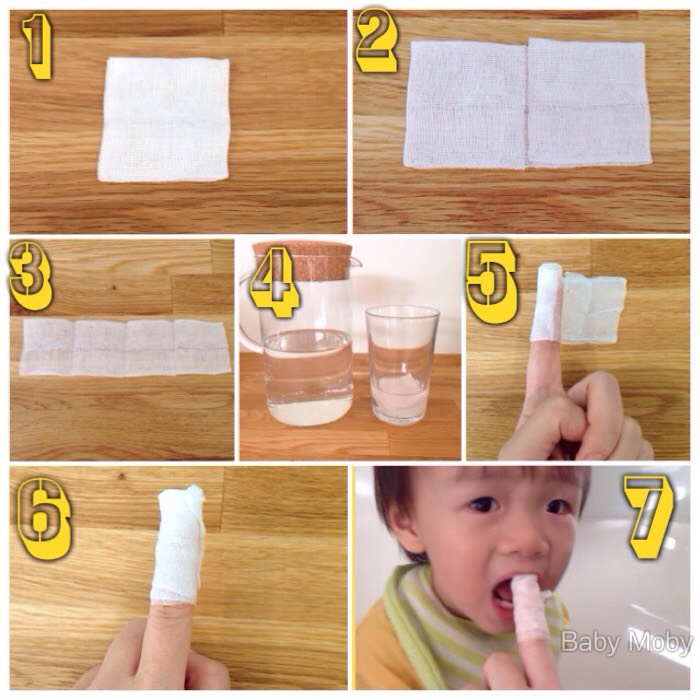 1

2

3

4

5

6

7

Baby Moby