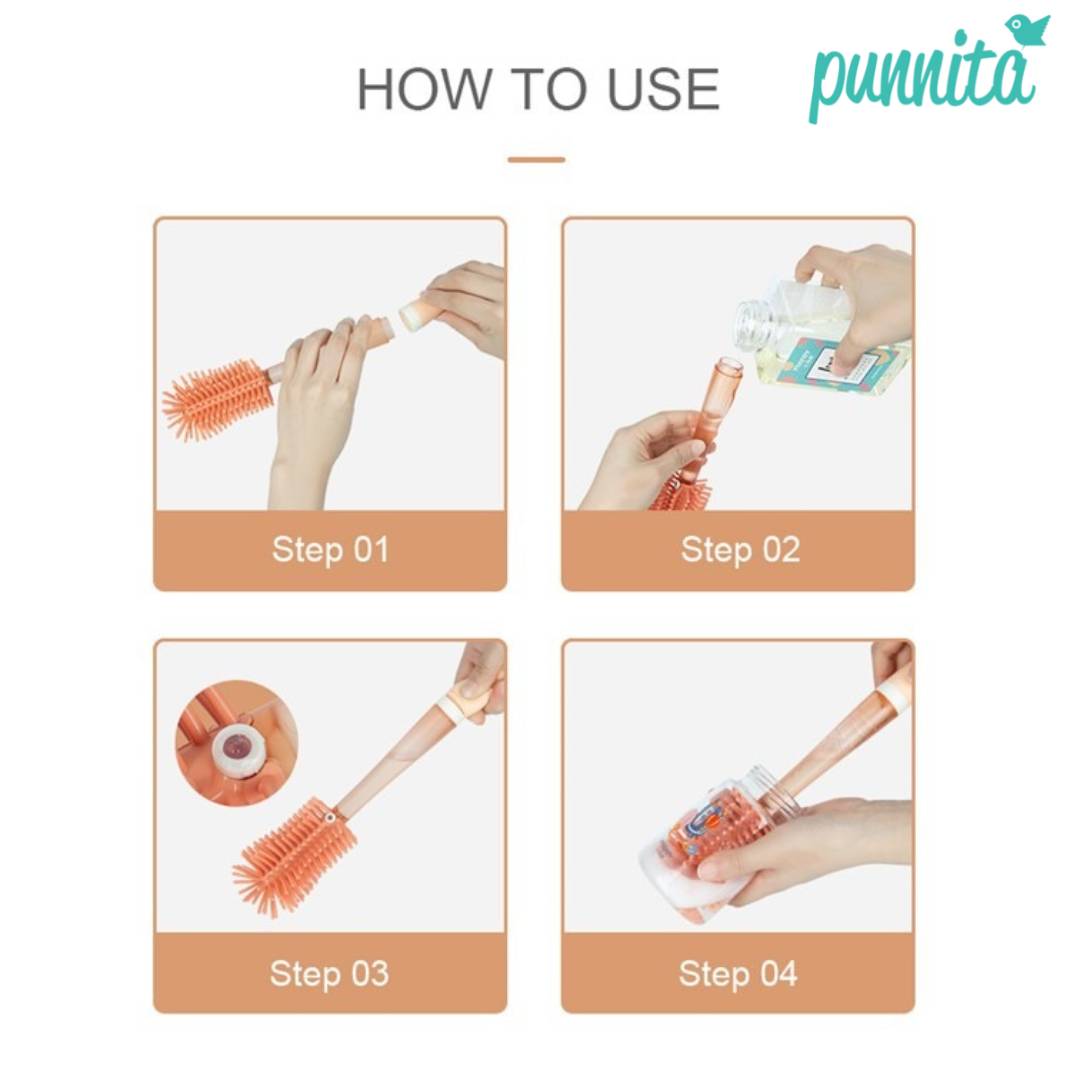 HOW TO USE

punnita

Step 01

Step 02

Step 03

Step 04