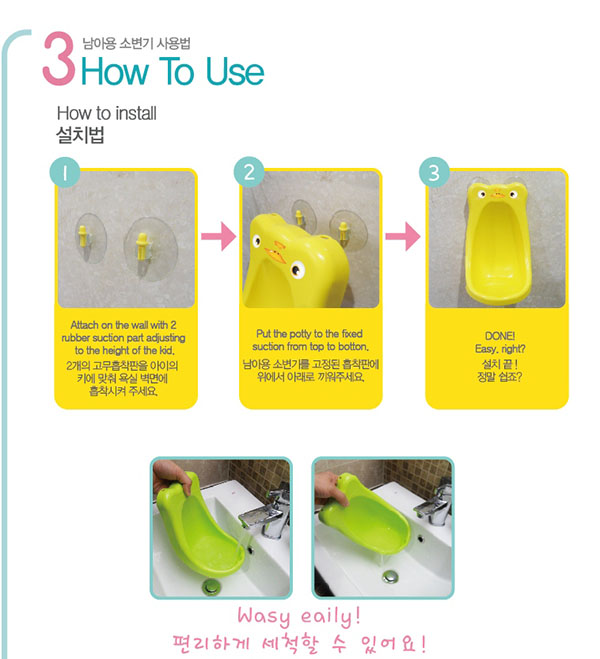 3 남아용 소변기 사용법
How To Use

How to install
설치법

1
Attach on the wall with 2 rubber suction part adjusting to the height of the kid.
2개의 고무흡착판을 아이의 키에 맞춰 욕실 벽면에 흡착시켜 주세요.

2
Put the potty to the fixed suction from top to botton.
남아용 소변기를 고정된 흡착판에 위에서 아래로 끼워주세요.

3
DONE!
Easy, right?
설치 끝!
정말 쉽죠?

Wasy eaily!
편리하게 세척할 수 있어요!